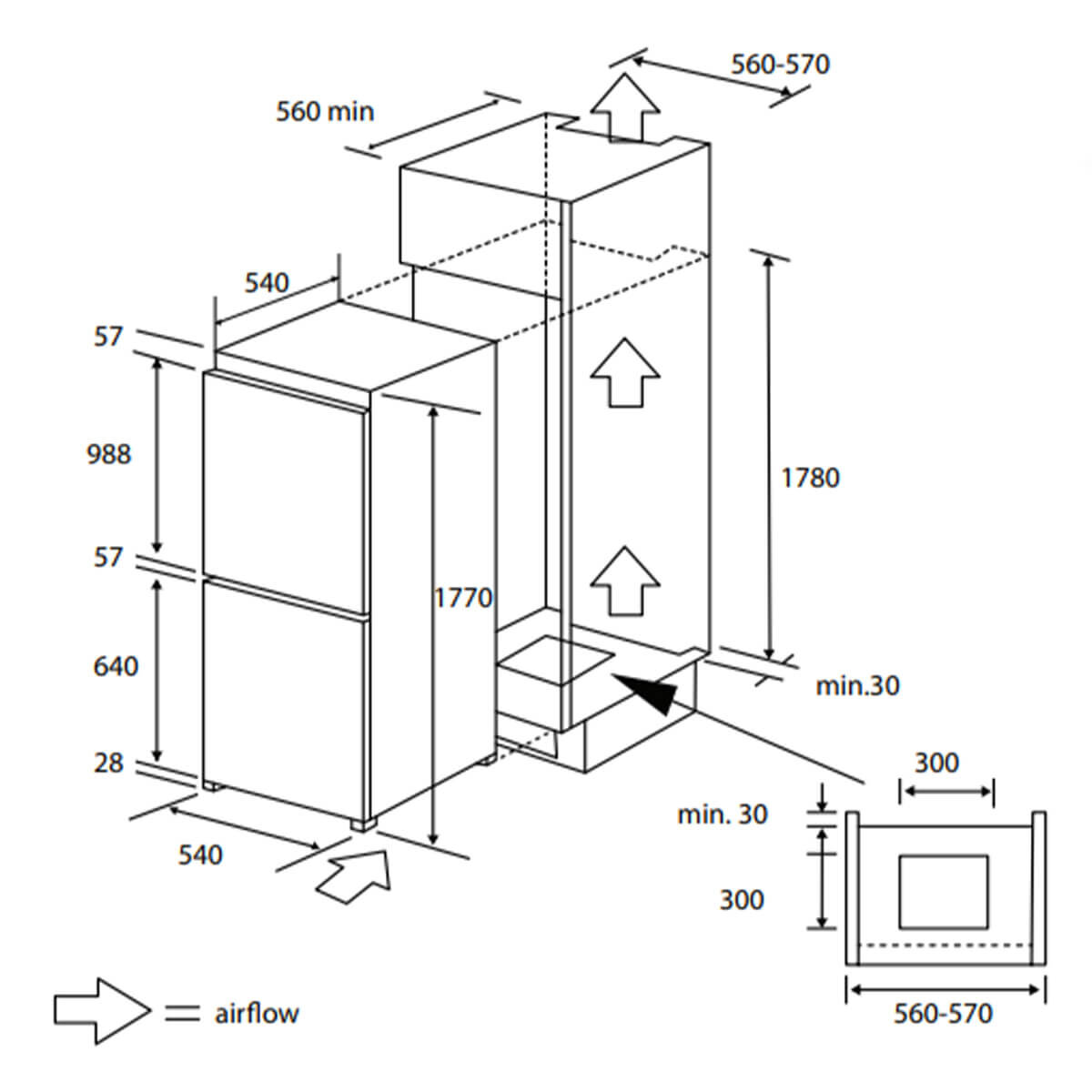 560-570

560 min

540

57

988

57

640

28

540

1770

1780

min.30

300

min. 30

300

560-570

= airflow