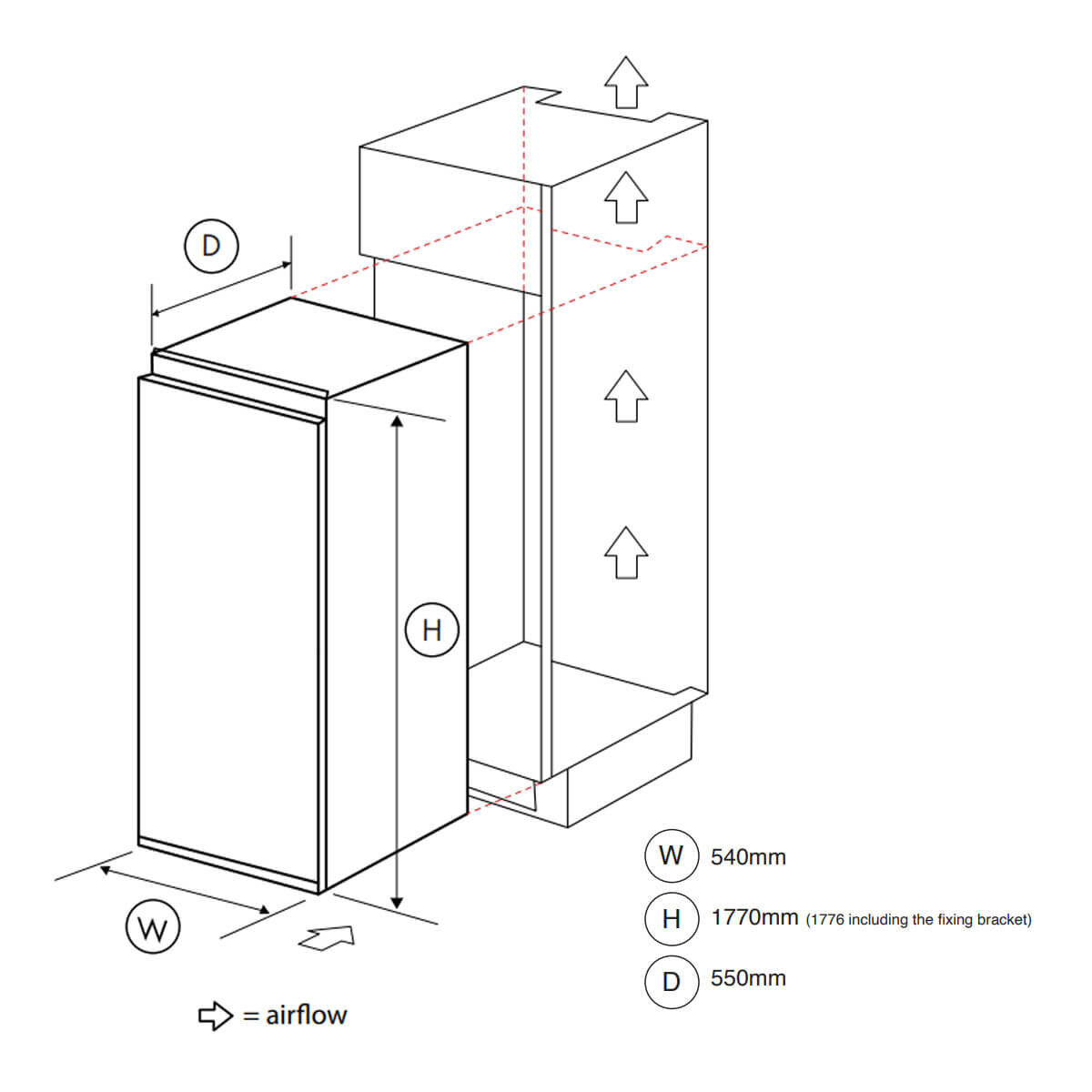 D

H

W

= airflow

W 540mm

H 1770mm (1776 including the fixing bracket)

D 550mm