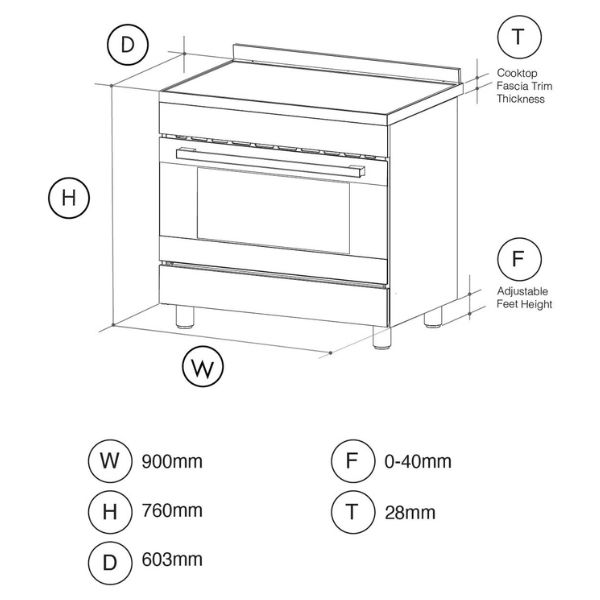 D

T

Cooktop Fascia Trim Thickness

H

F

Adjustable Feet Height

W

W 900mm

H 760mm

D 603mm

F 0-40mm

T 28mm