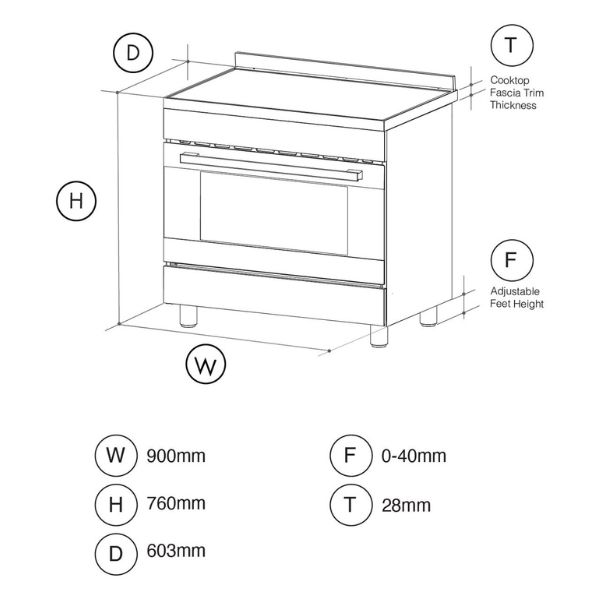 D

T

Cooktop Fascia Trim Thickness

H

F

Adjustable Feet Height

W

W 900mm

H 760mm

D 603mm

F 0-40mm

T 28mm